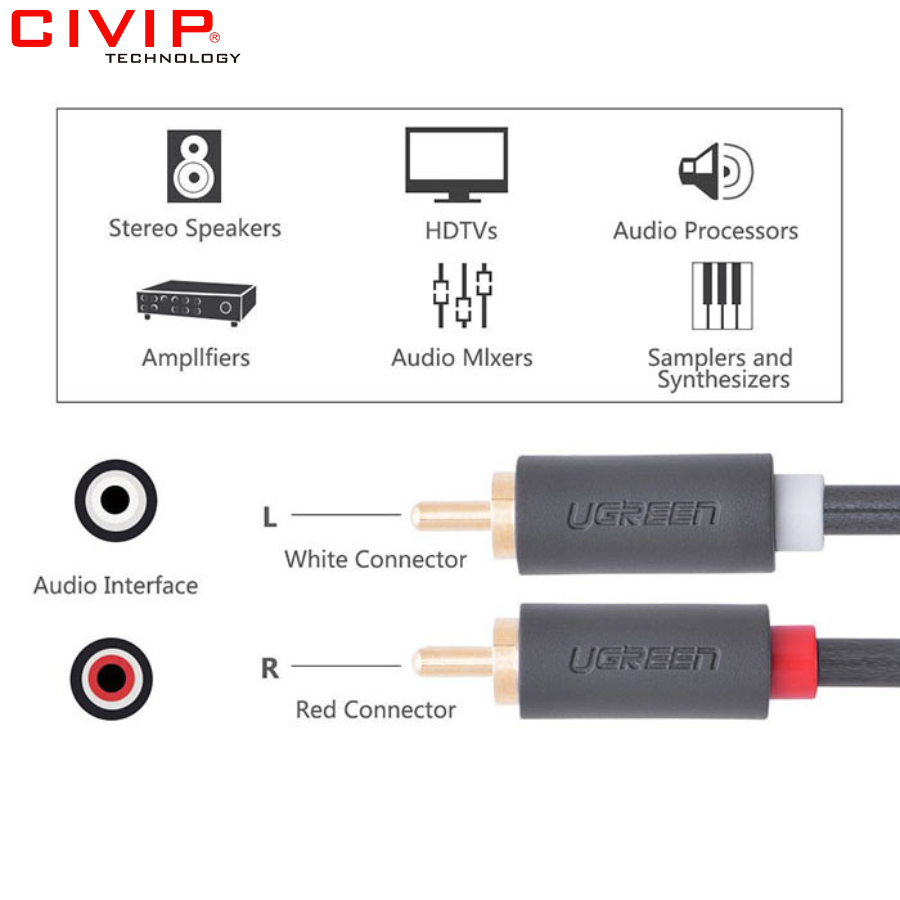 CIVIP®
TECHNOLOGY

Stereo Speakers
HDTVs
Audio Processors

Ampllfiers
Audio Mlxers
Samplers and Synthesizers

Audio Interface

L
White Connector
UGREEN

R
Red Connector
UGREEN