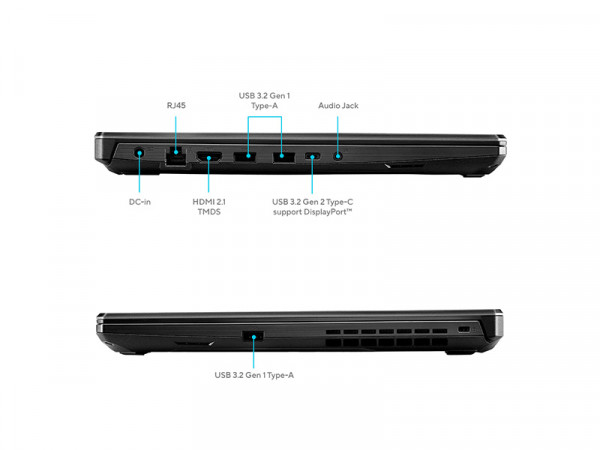 RJ45

USB 3.2 Gen 1
Type-A

Audio Jack

DC-in

HDMI 2.1
TMDS

USB 3.2 Gen 2 Type-C
support DisplayPort™

USB 3.2 Gen 1 Type-A